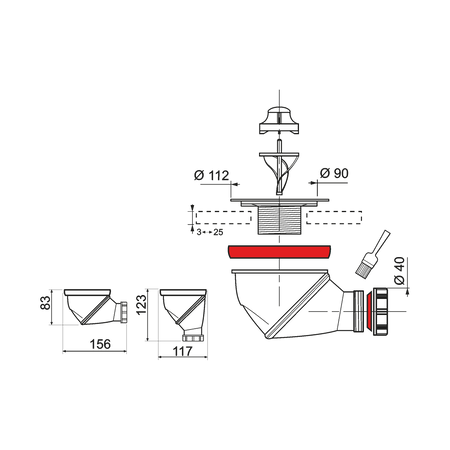 Ø 112
Ø 90
3 ↔ 25
Ø 40
83
156
123
117