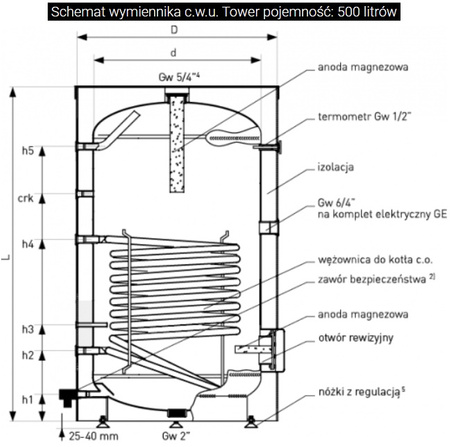 Schemat wymiennika c.w.u. Tower pojemność: 500 litrów

D

d

Gw 5/4"⁴

anoda magnezowa

termometr Gw 1/2"

izolacja

Gw 6/4"
na komplet elektryczny GE

wężownica do kotła c.o.

zawór bezpieczeństwa ²⁾

anoda magnezowa

otwór rewizyjny

nóżki z regulacją⁵

L

h5

crk

h4

h3

h2

h1

25-40 mm

Gw 2"