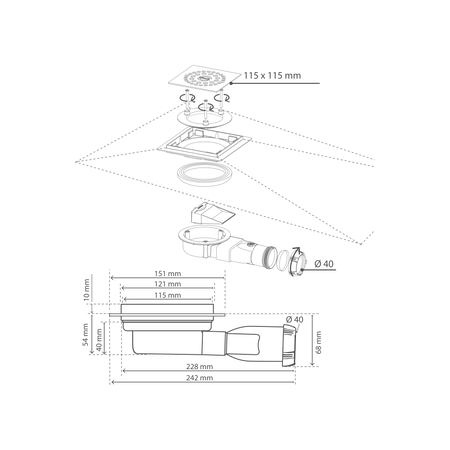 115 x 115 mm

Ø 40

151 mm
121 mm
115 mm
10 mm
54 mm
40 mm
Ø 40
68 mm
228 mm
242 mm