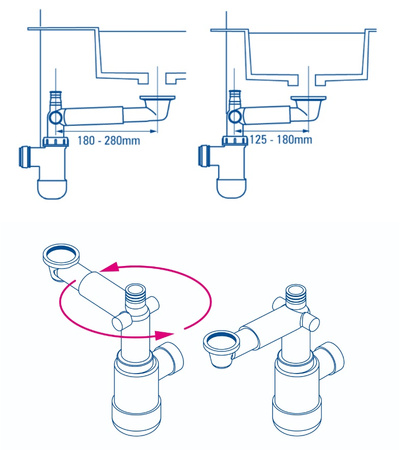 180 - 280mm

125 - 180mm